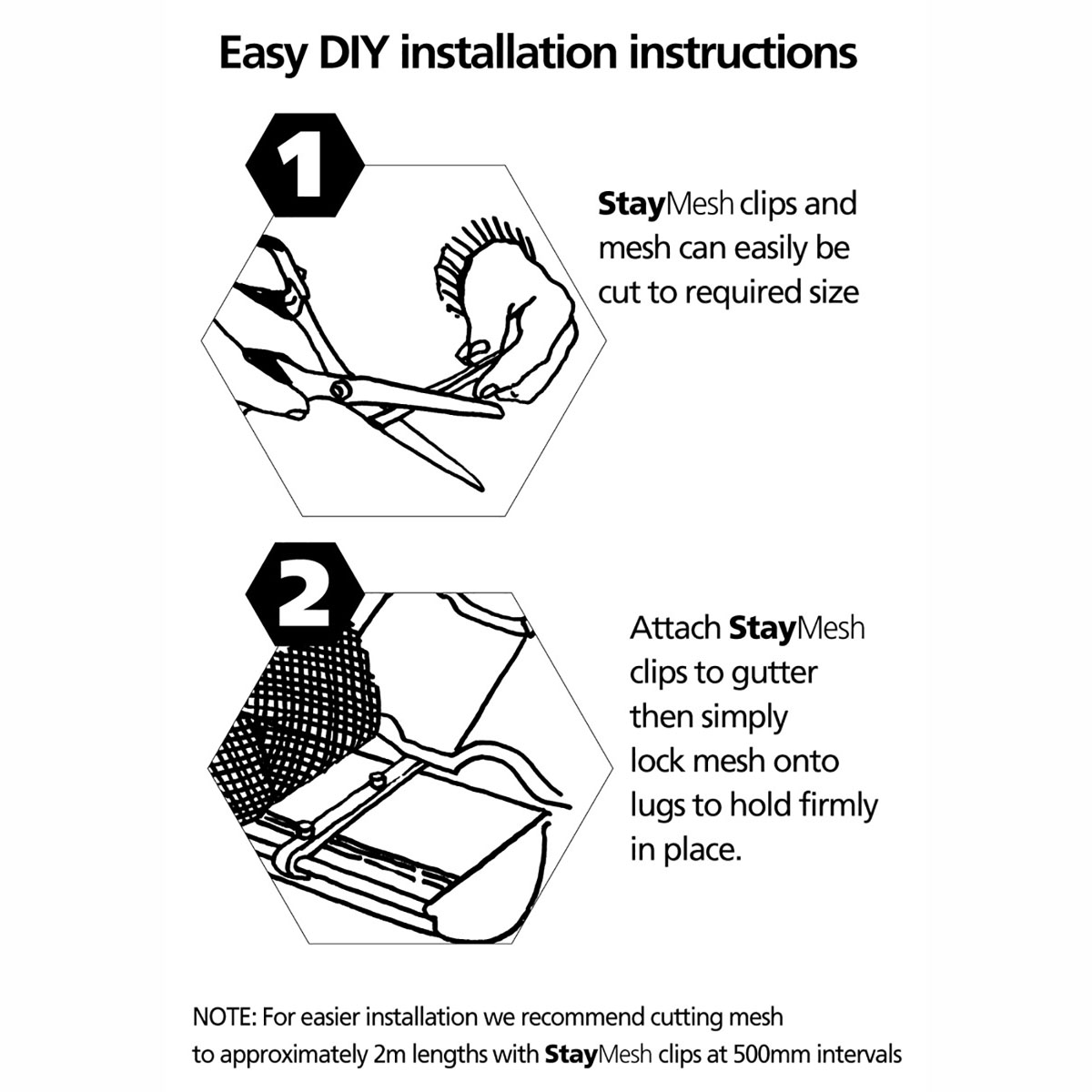 Easy DIY installation instructions

1

StayMesh clips and mesh can easily be cut to required size

2

Attach StayMesh clips to gutter then simply lock mesh onto lugs to hold firmly in place.

NOTE: For easier installation we recommend cutting mesh to approximately 2m lengths with StayMesh clips at 500mm intervals